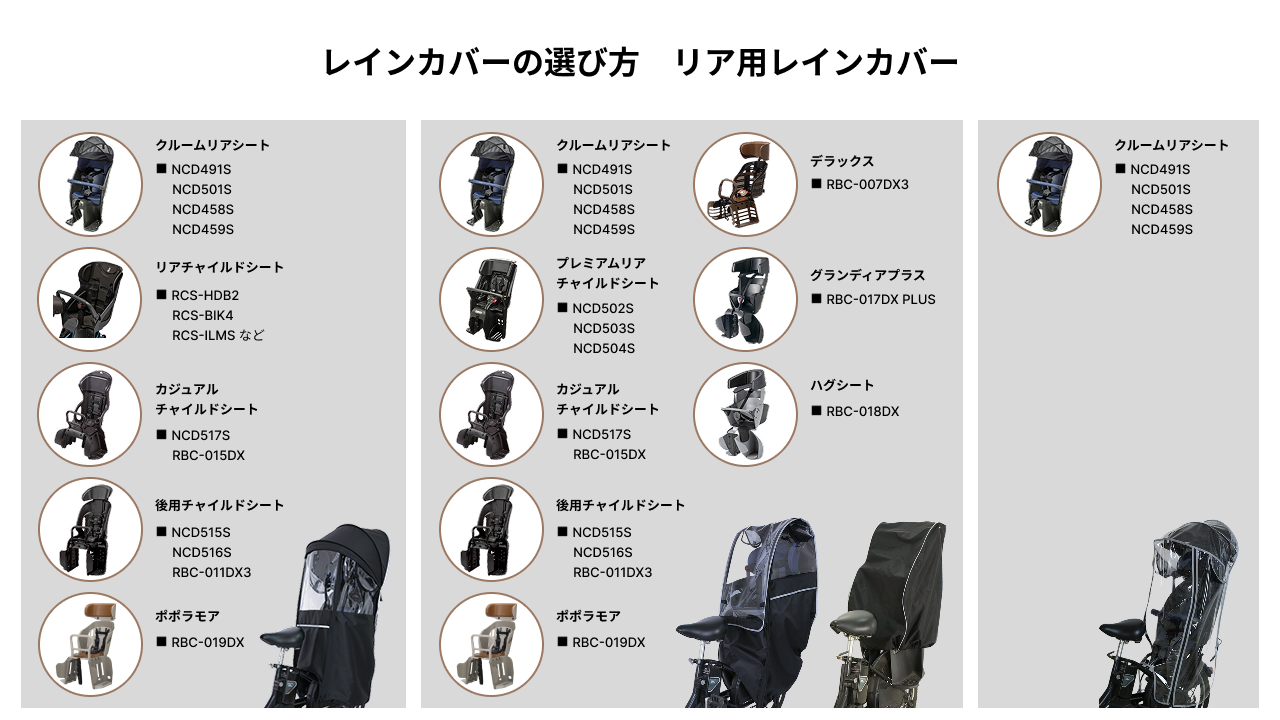 レインカバーの選び方　リア用レインカバー

クルームリアシート
■ NCD491S
NCD501S
NCD458S
NCD459S

リアチャイルドシート
■ RCS-HDB2
RCS-BIK4
RCS-ILMS など

カジュアル
チャイルドシート
■ NCD517S
RBC-015DX

後用チャイルドシート
■ NCD515S
NCD516S
RBC-011DX3

ポポラモア
■ RBC-019DX

クルームリアシート
■ NCD491S
NCD501S
NCD458S
NCD459S

プレミアムリア
チャイルドシート
■ NCD502S
NCD503S
NCD504S

カジュアル
チャイルドシート
■ NCD517S
RBC-015DX

後用チャイルドシート
■ NCD515S
NCD516S
RBC-011DX3

ポポラモア
■ RBC-019DX

デラックス
■ RBC-007DX3

グランディアプラス
■ RBC-017DX PLUS

ハグシート
■ RBC-018DX

クルームリアシート
■ NCD491S
NCD501S
NCD458S
NCD459S